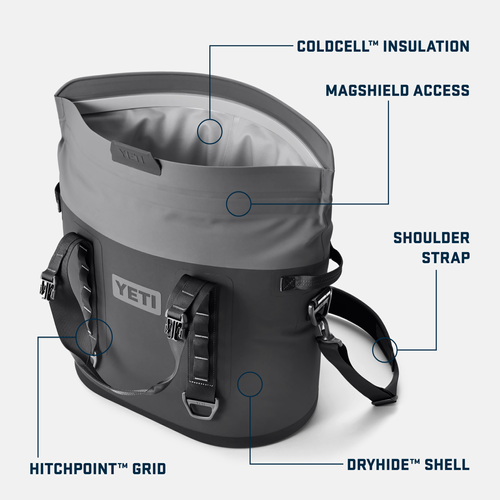 COLDCELL™ INSULATION

MAGSHIELD ACCESS

YETI

SHOULDER STRAP

YETI

HITCHPOINT™ GRID

DRYHIDE™ SHELL