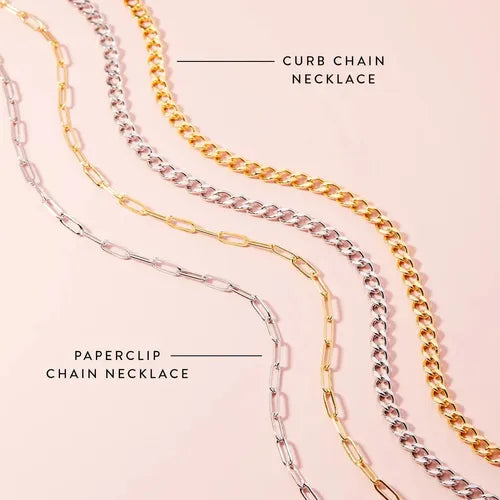 CURB CHAIN
NECKLACE

PAPERCLIP
CHAIN NECKLACE